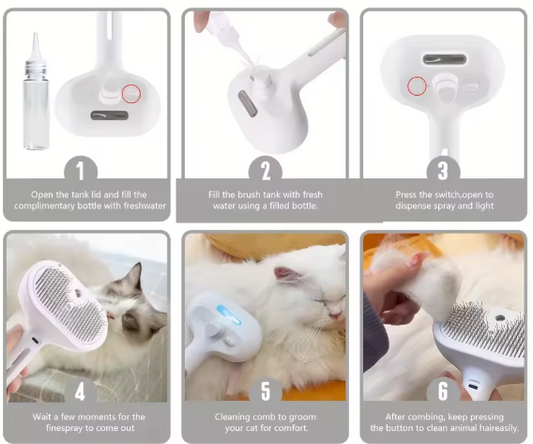 1
Open the tank lid and fill the complimentary bottle with freshwater

2
Fill the brush tank with fresh water using a filled bottle.

3
Press the switch,open to dispense spray and light

4
Wait a few moments for the finespray to come out

5
Cleaning comb to groom your cat for comfort.

6
After combing, keep pressing the button to clean animal haireasily.